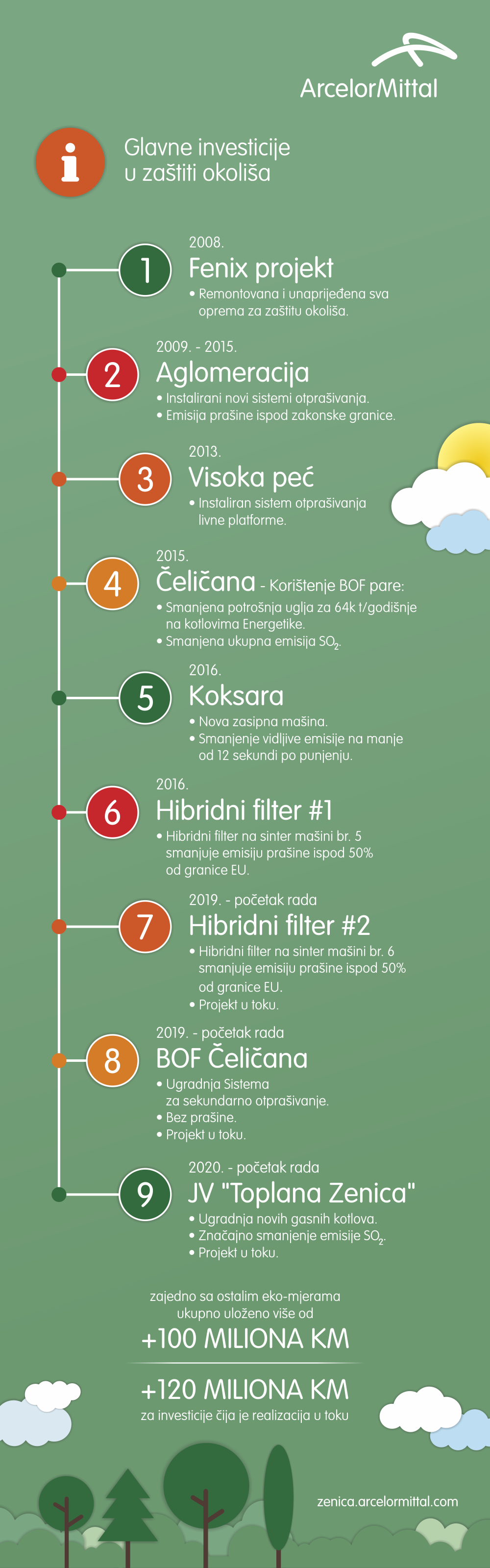 ArcelorMittal

i

Glavne investicije u zaštiti okoliša

1
2008.
Fenix projekt
• Remontovana i unaprijeđena sva oprema za zaštitu okoliša.

2
2009. - 2015.
Aglomeracija
• Instalirani novi sistemi otprašivanja.
• Emisija prašine ispod zakonske granice.

3
2013.
Visoka peć
• Instaliran sistem otprašivanja livne platforme.

4
2015.
Čeličana - Korištenje BOF pare:
• Smanjena potrošnja uglja za 64k t/godišnje na kotlovima Energetike.
• Smanjena ukupna emisija $SO_2$.

5
2016.
Koksara
• Nova zasipna mašina.
• Smanjenje vidljive emisije na manje od 12 sekundi po punjenju.

6
2016.
Hibridni filter #1
• Hibridni filter na sinter mašini br. 5 smanjuje emisiju prašine ispod 50% od granice EU.

7
2019. - početak rada
Hibridni filter #2
• Hibridni filter na sinter mašini br. 6 smanjuje emisiju prašine ispod 50% od granice EU.
• Projekt u toku.

8
2019. - početak rada
BOF Čeličana
• Ugradnja Sistema za sekundarno otprašivanje.
• Bez prašine.
• Projekt u toku.

9
2020. - početak rada
JV "Toplana Zenica"
• Ugradnja novih gasnih kotlova.
• Značajno smanjenje emisije $SO_2$.
• Projekt u toku.

zajedno sa ostalim eko-mjerama ukupno uloženo više od
+100 MILIONA KM

+120 MILIONA KM
za investicije čija je realizacija u toku

zenica.arcelormittal.com